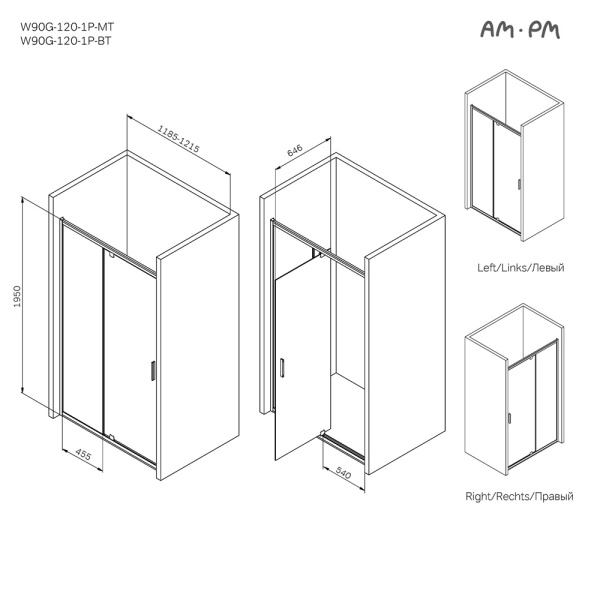 W90G-120-1P-MT
W90G-120-1P-BT

AM·PM

1185-1215

1950

455

646

540

Left/Links/Левый

Right/Rechts/Правый