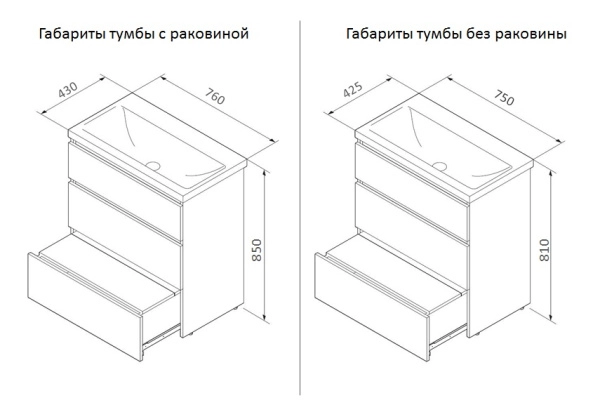 Габариты тумбы с раковиной

430

760

850

Габариты тумбы без раковины

425

750

810