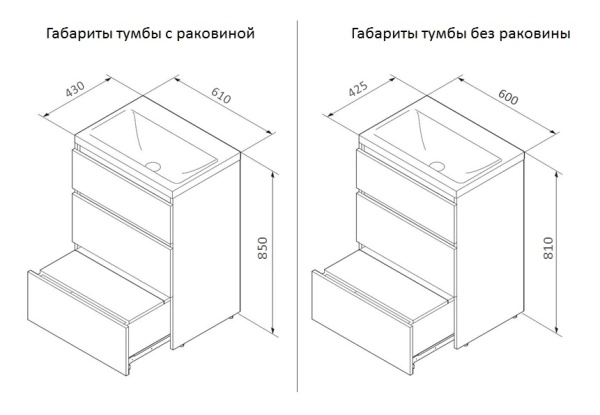 Габариты тумбы с раковиной

430

610

850

Габариты тумбы без раковины

425

600

810